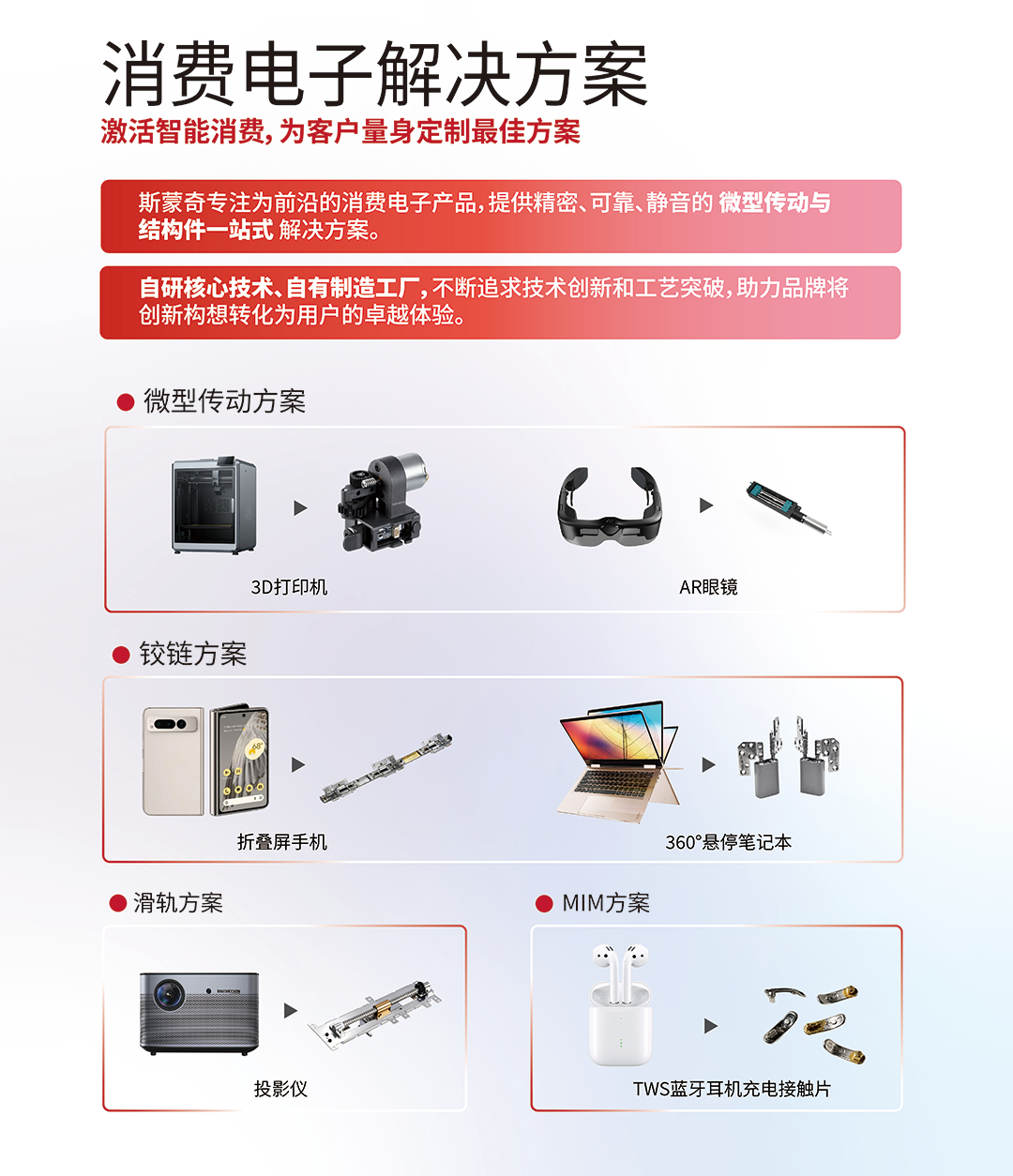 消费电子解决方案
激活智能消费，为客户量身定制最佳方案

斯蒙奇专注为前沿的消费电子产品，提供精密、可靠、静音的 微型传动与结构件一站式 解决方案。

自研核心技术、自有制造工厂，不断追求技术创新和工艺突破，助力品牌将创新构想转化为用户的卓越体验。

微型传动方案

3D打印机

AR眼镜

铰链方案

折叠屏手机

360°悬停笔记本

滑轨方案

投影仪

MIM方案

TWS蓝牙耳机充电接触片